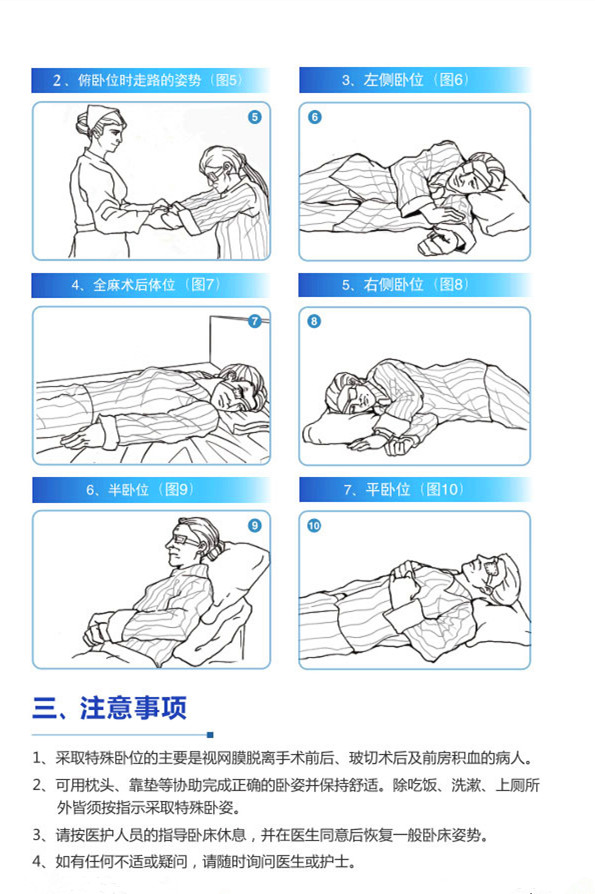 2、俯卧位时走路的姿势（图5）

5

3、左侧卧位（图6）

6

4、全麻术后体位（图7）

7

5、右侧卧位（图8）

8

6、半卧位（图9）

9

7、平卧位（图10）

10

三、注意事项

1、采取特殊卧位的主要是视网膜脱离手术前后、玻切术后及前房积血的病人。

2、可用枕头、靠垫等协助完成正确的卧姿并保持舒适。除吃饭、洗漱、上厕所外皆须按指示采取特殊卧姿。

3、请按医护人员的指导卧床休息，并在医生同意后恢复一般卧床姿势。

4、如有任何不适或疑问，请随时询问医生或护士。