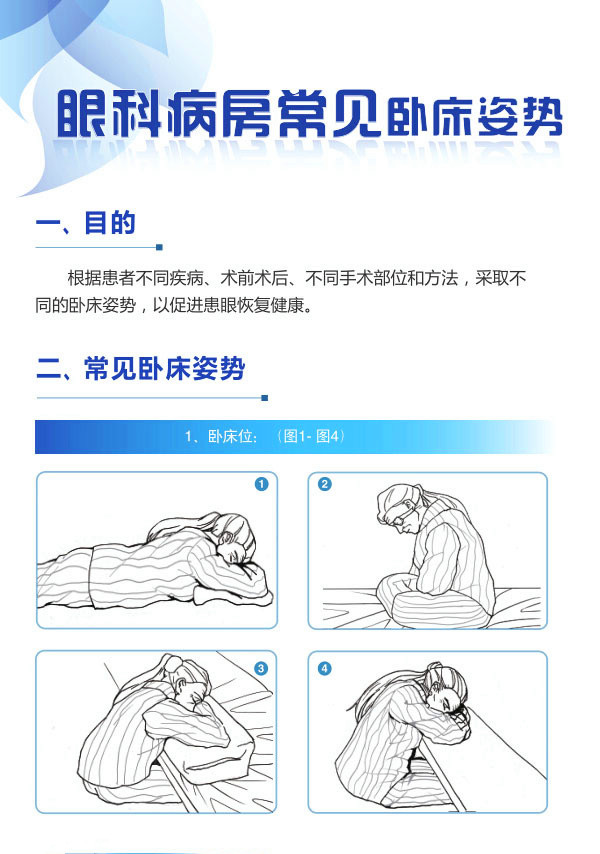 眼科病房常见卧床姿势

一、目的

根据患者不同疾病、术前术后、不同手术部位和方法，采取不同的卧床姿势，以促进患眼恢复健康。

二、常见卧床姿势

1、卧床位：（图1- 图4）

1

2

3

4