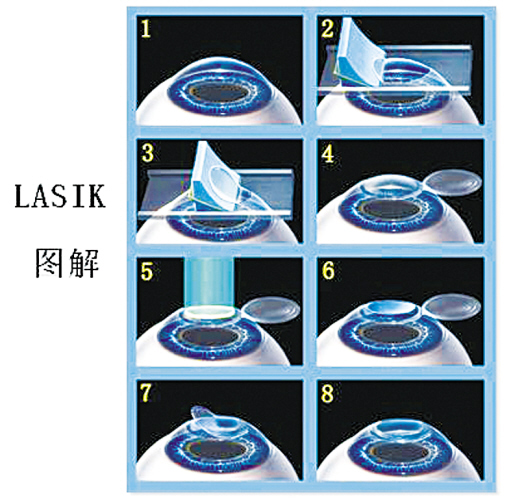 LASIK
图解

1
2
3
4
5
6
7
8