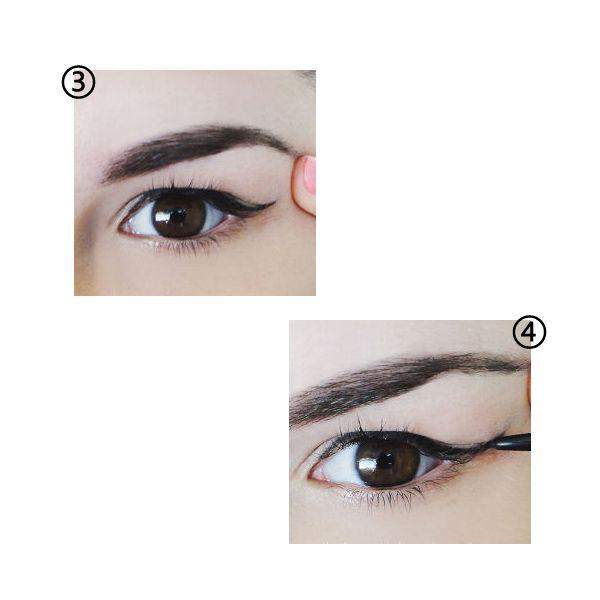 ③

④