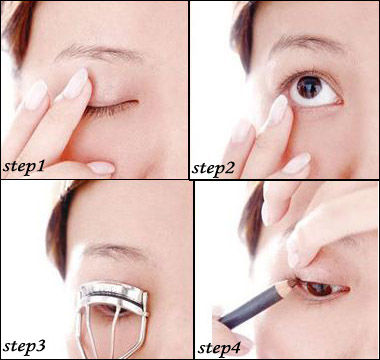 step1

step2

step3

step4