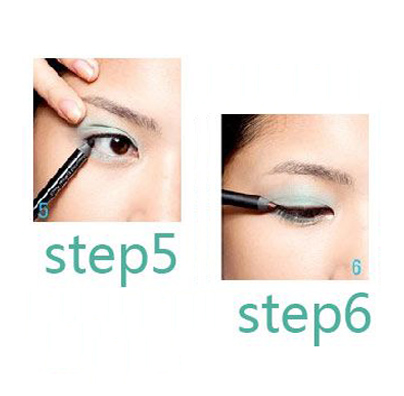 5

step5

6

step6